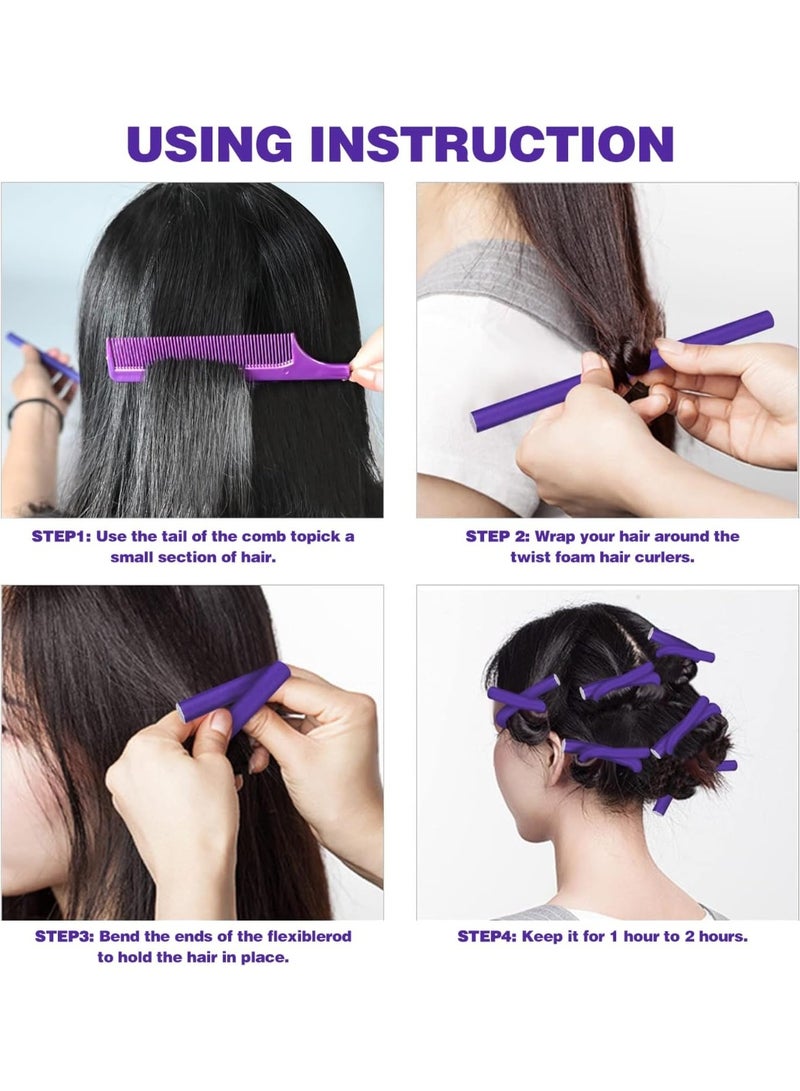 USING INSTRUCTION

STEP1: Use the tail of the comb topick a small section of hair.

STEP 2: Wrap your hair around the twist foam hair curlers.

STEP3: Bend the ends of the flexiblerod to hold the hair in place.

STEP4: Keep it for 1 hour to 2 hours.